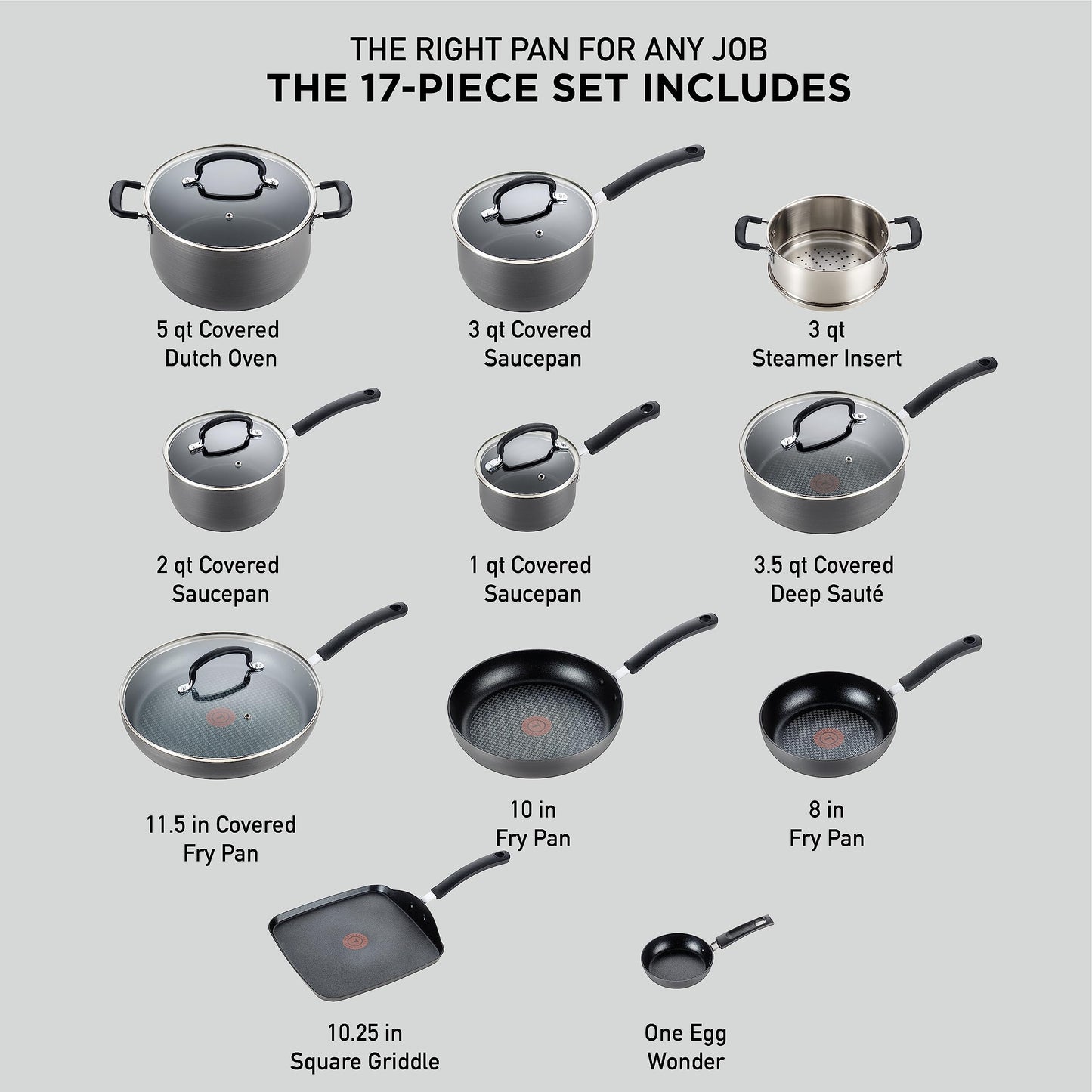 THE RIGHT PAN FOR ANY JOB
THE 17-PIECE SET INCLUDES

5 qt Covered
Dutch Oven

3 qt Covered
Saucepan

3 qt
Steamer Insert

2 qt Covered
Saucepan

1 qt Covered
Saucepan

3.5 qt Covered
Deep Sauté

11.5 in Covered
Fry Pan

10 in
Fry Pan

8 in
Fry Pan

10.25 in
Square Griddle

One Egg
Wonder