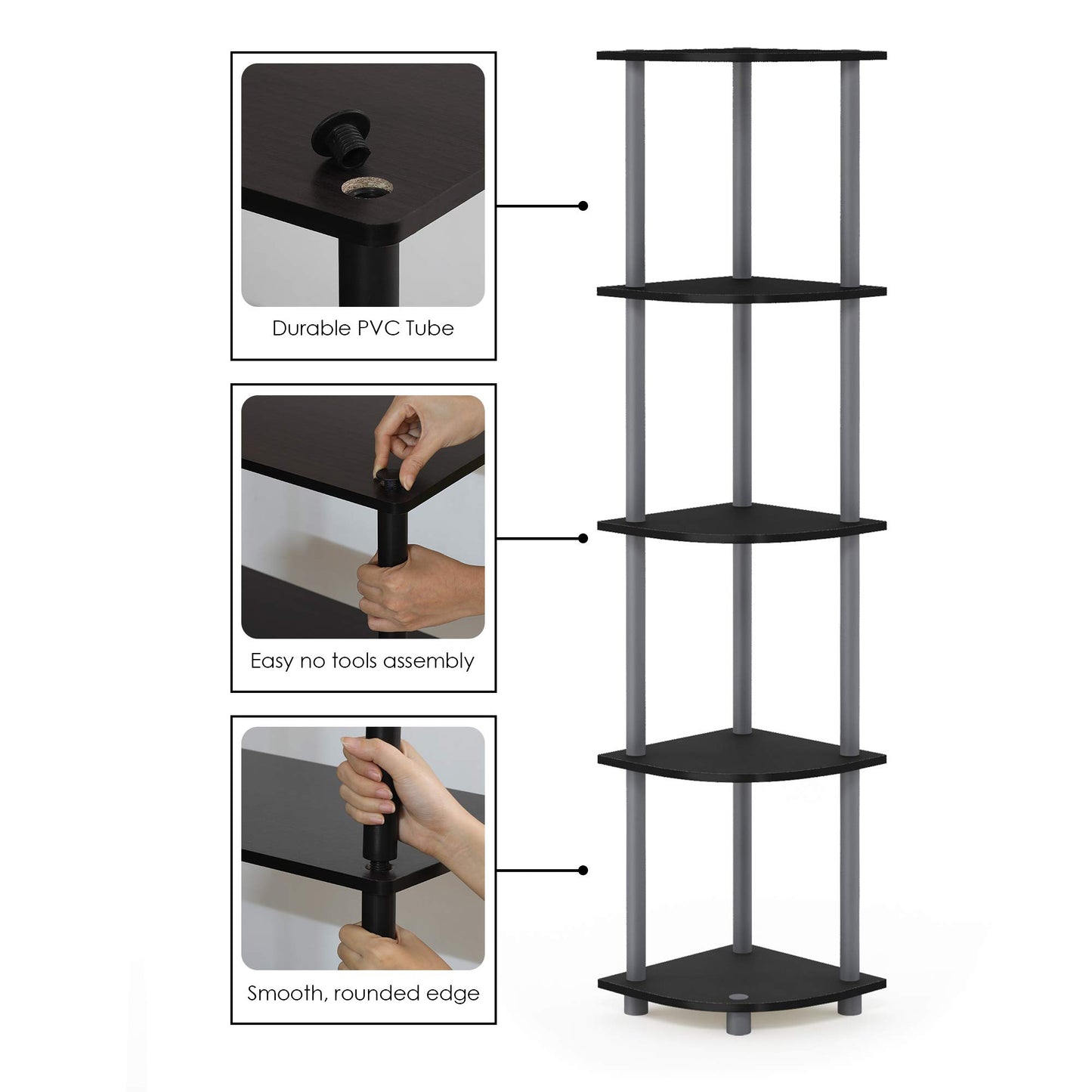 Durable PVC Tube

Easy no tools assembly

Smooth, rounded edge