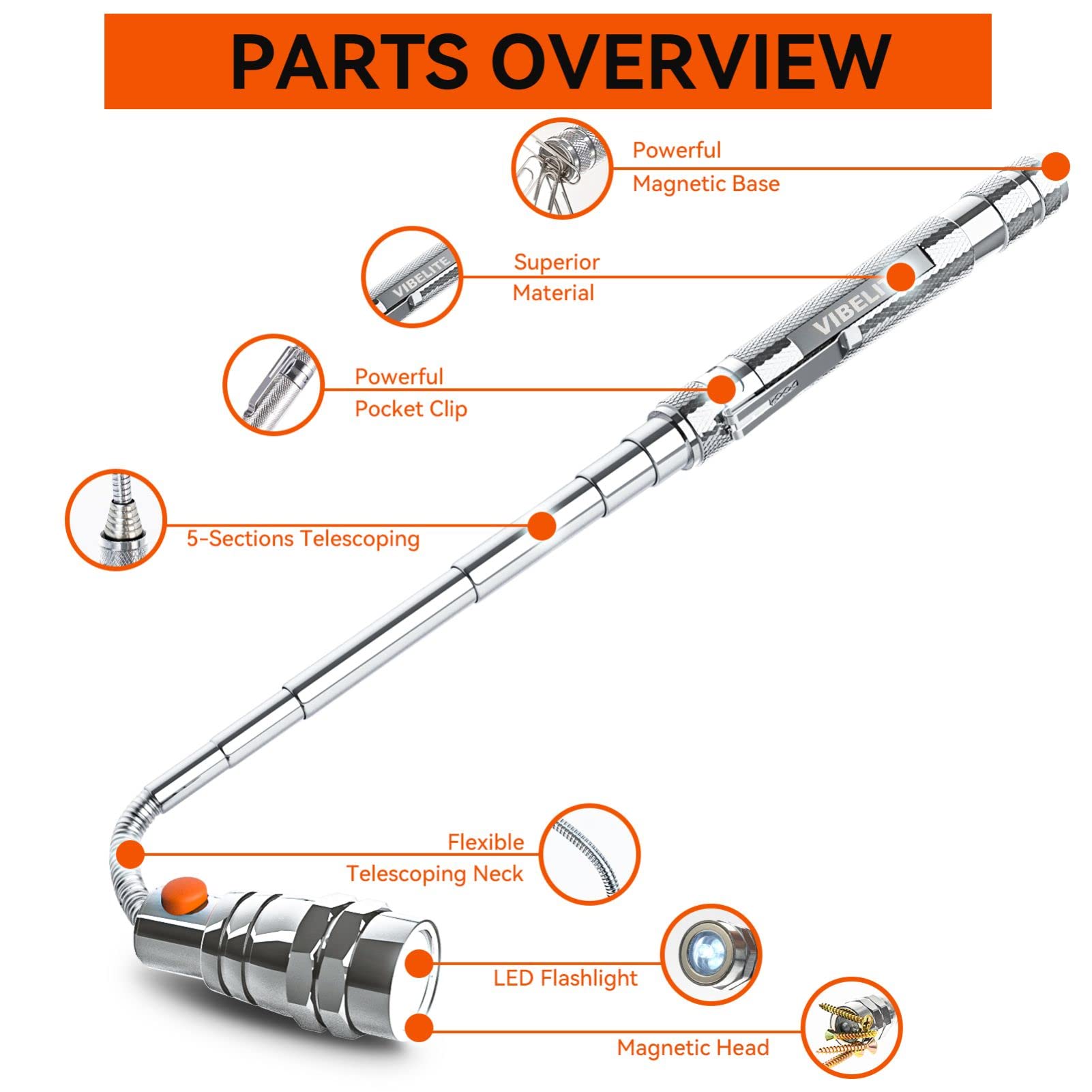 PARTS OVERVIEW

Powerful
Magnetic Base

VIBELITE

Superior
Material

VIBELITE

Powerful
Pocket Clip

5-Sections Telescoping

Flexible
Telescoping Neck

LED Flashlight

Magnetic Head