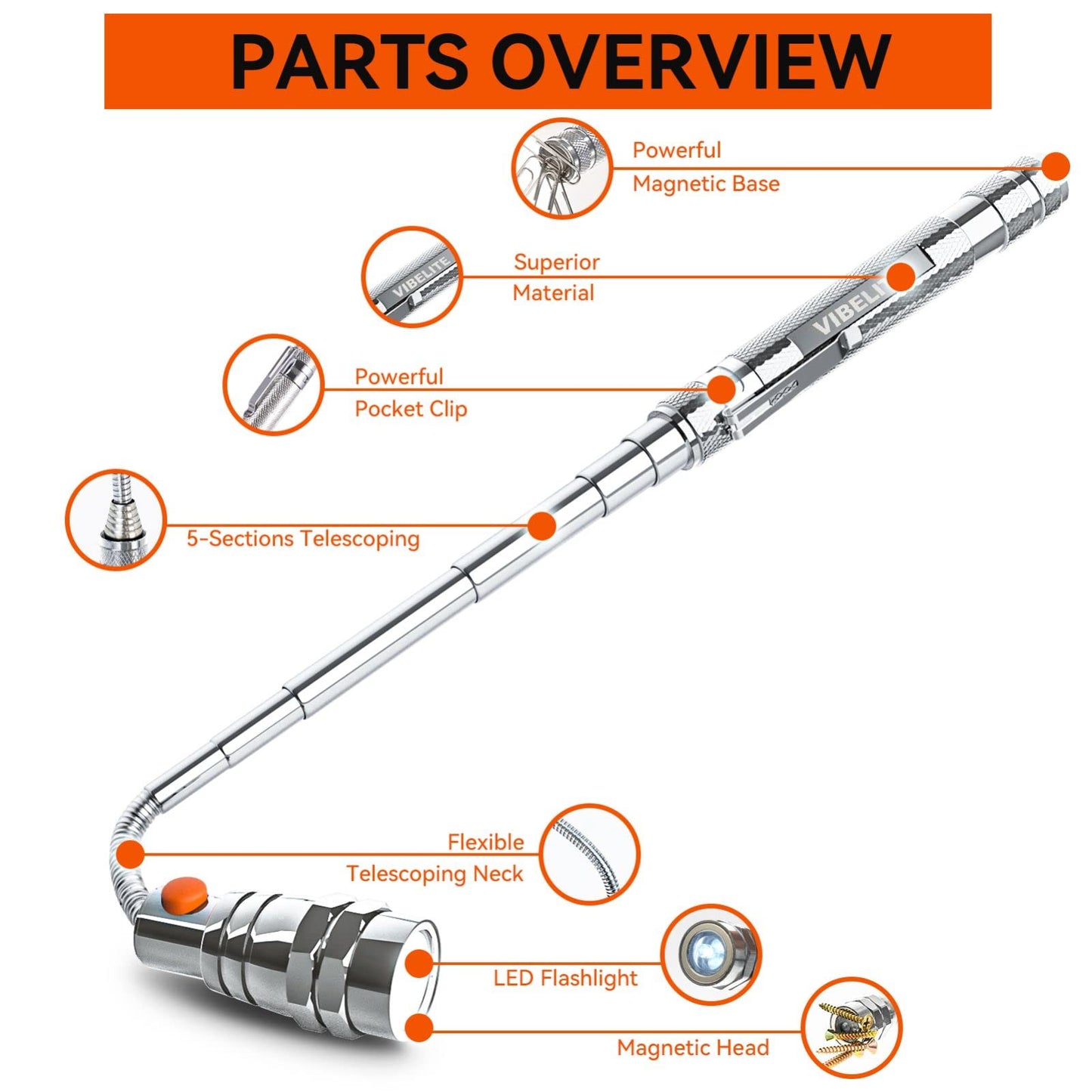 PARTS OVERVIEW

Powerful Magnetic Base

VIBELITE

Superior Material

VIBELI

Powerful Pocket Clip

5-Sections Telescoping

Flexible Telescoping Neck

LED Flashlight

Magnetic Head