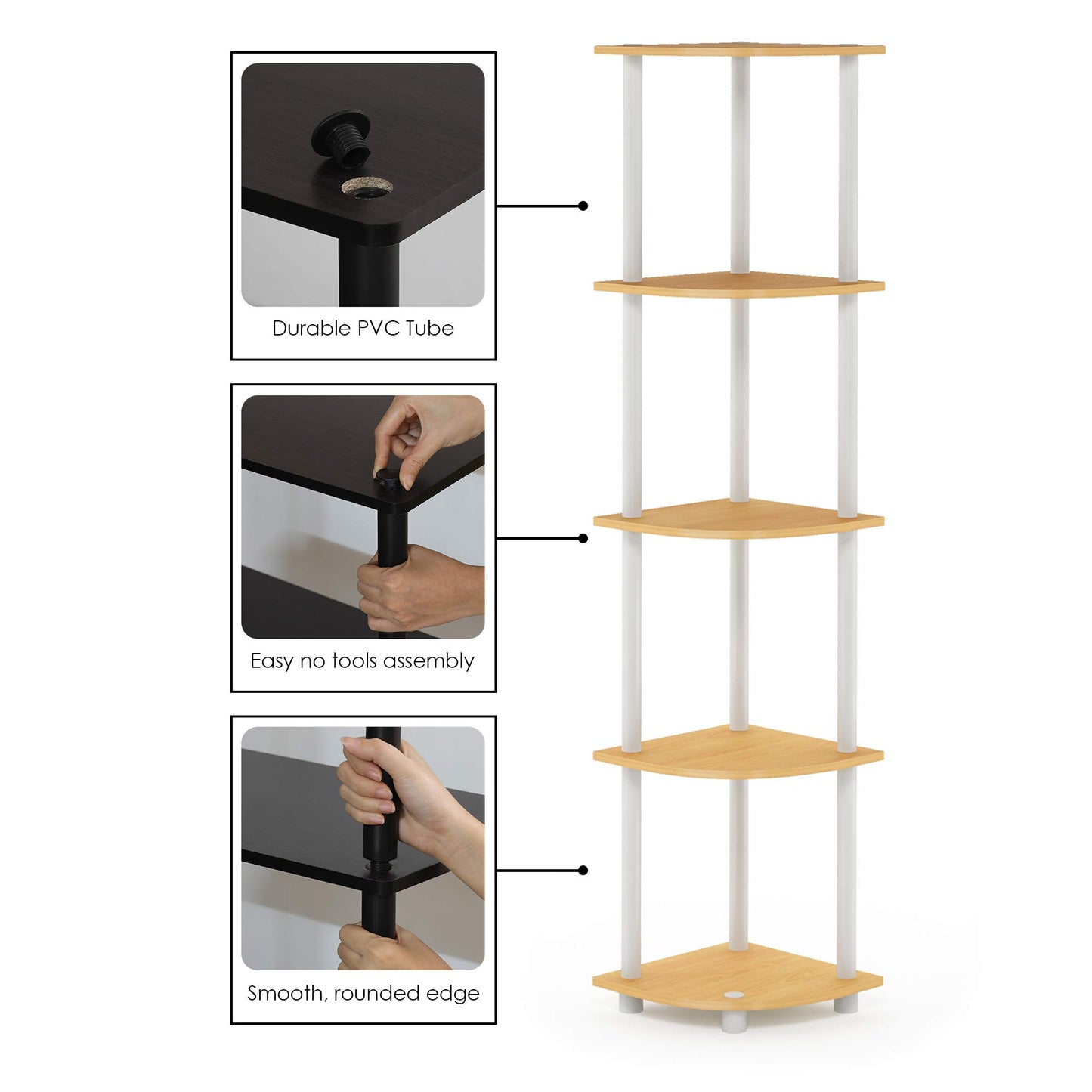 Durable PVC Tube

Easy no tools assembly

Smooth, rounded edge