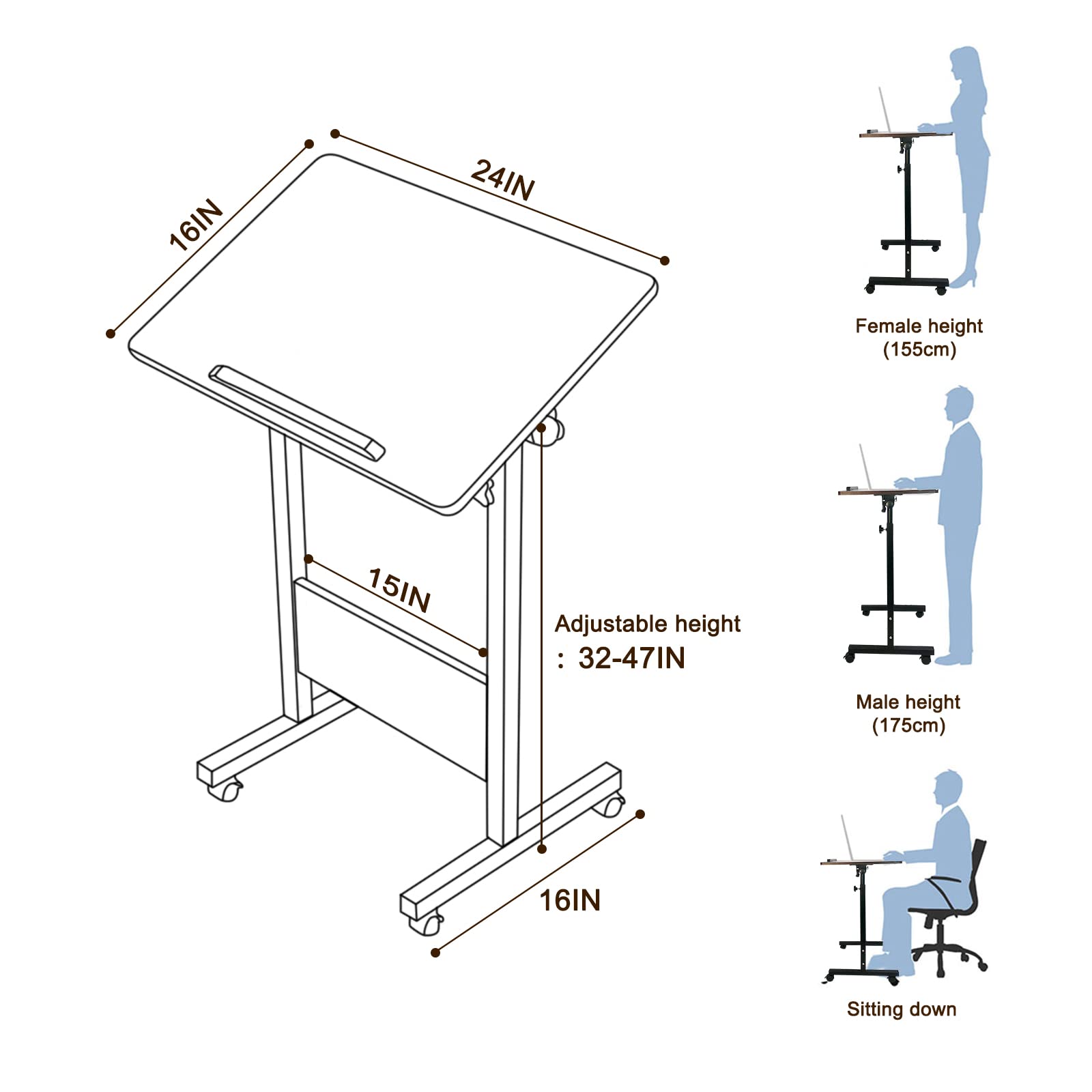 16IN

24IN

15IN

Adjustable height
: 32-47IN

16IN

Female height
(155cm)

Male height
(175cm)

Sitting down