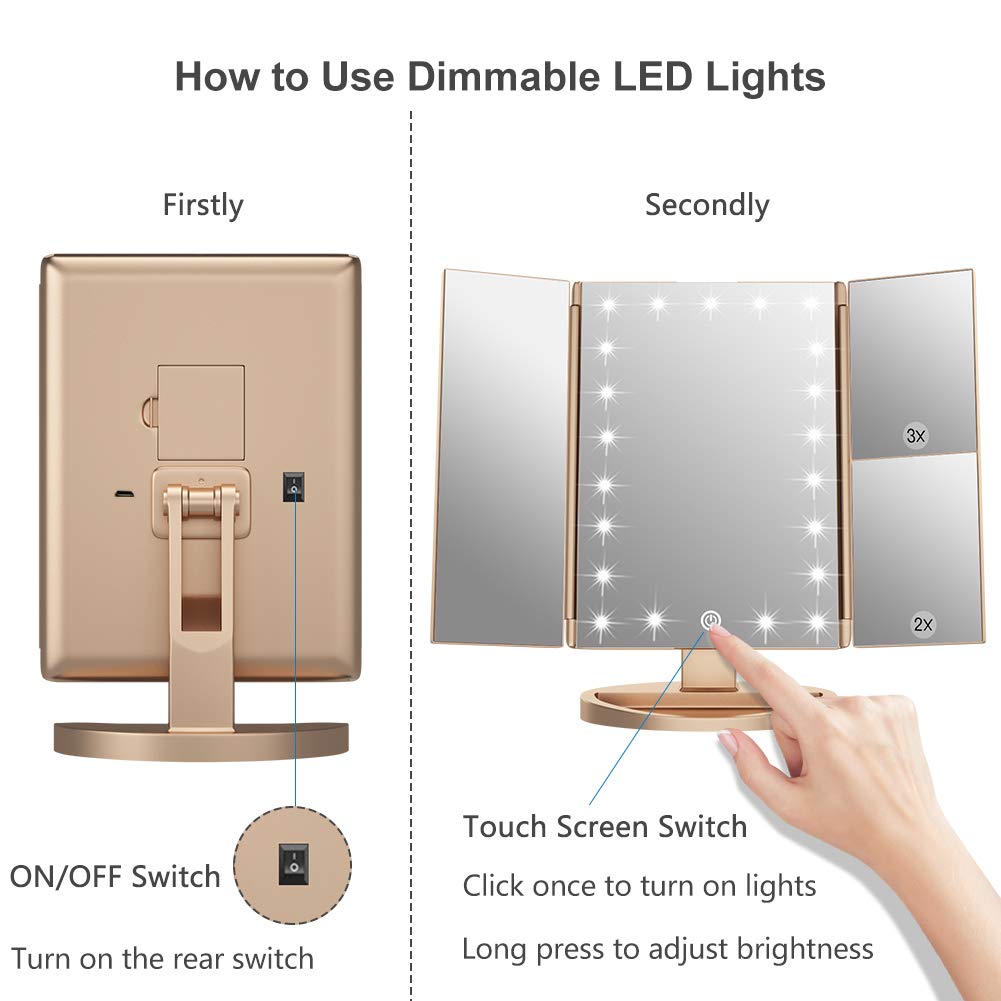 How to Use Dimmable LED Lights

Firstly

ON/OFF Switch

Turn on the rear switch

Secondly

3x

2x

Touch Screen Switch

Click once to turn on lights

Long press to adjust brightness