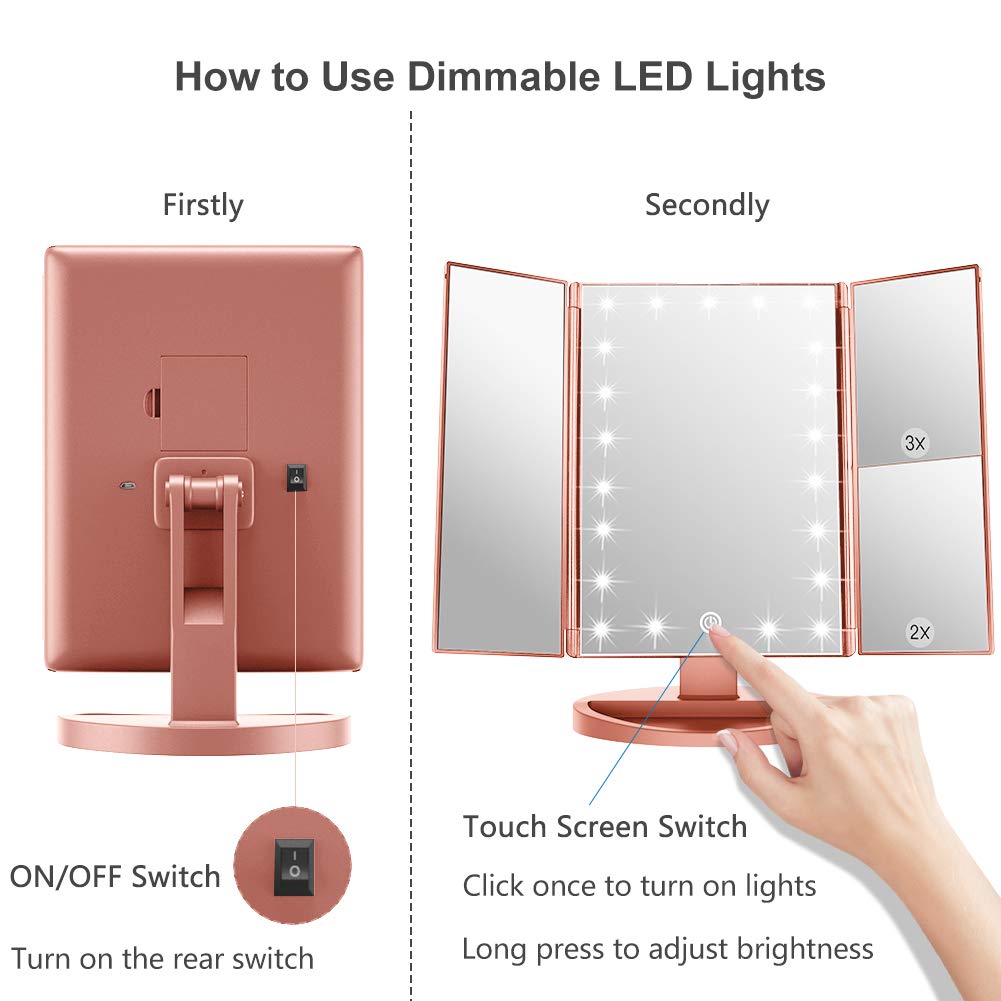 How to Use Dimmable LED Lights

Firstly

ON/OFF Switch

Turn on the rear switch

Secondly

3X

2X

Touch Screen Switch

Click once to turn on lights

Long press to adjust brightness