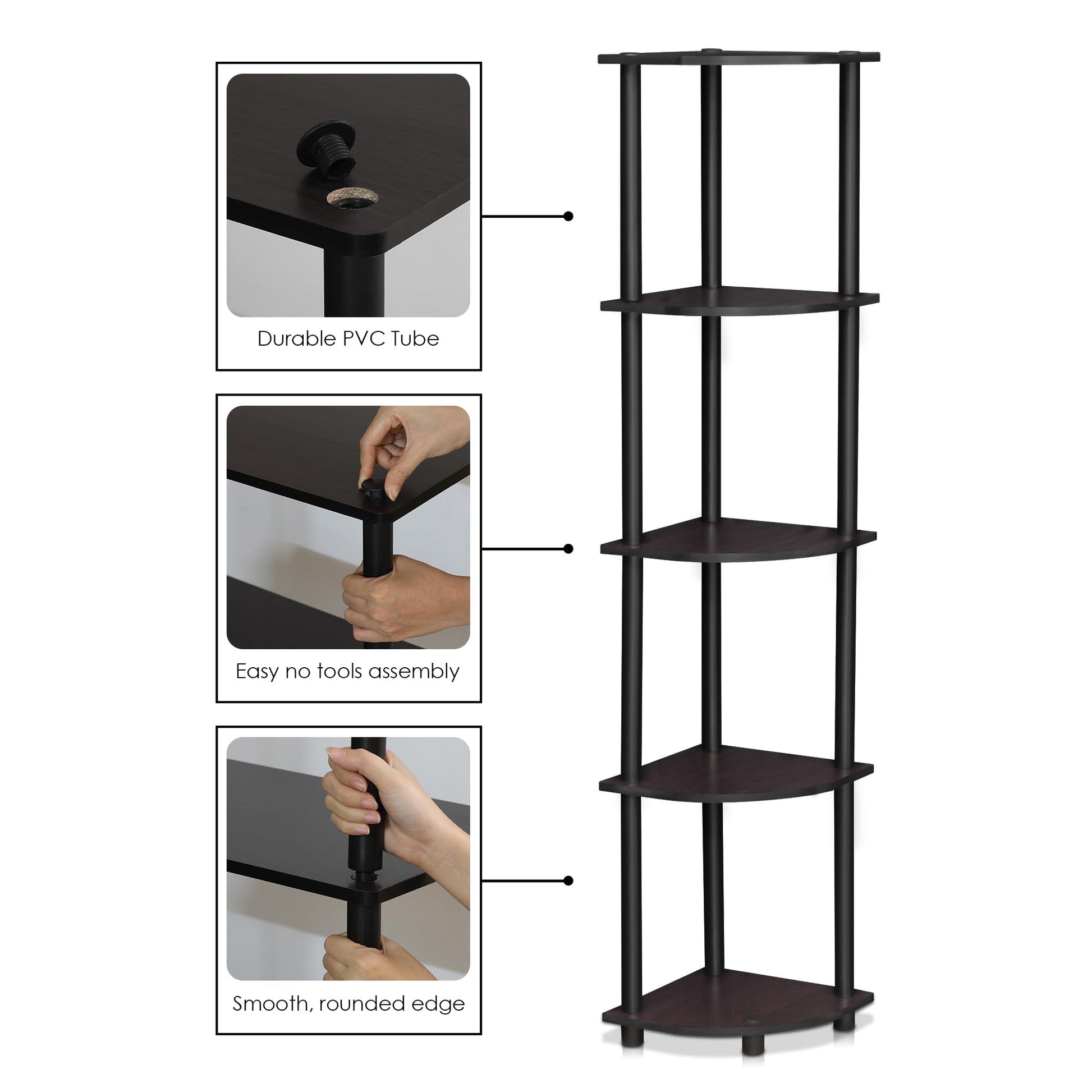 Durable PVC Tube

Easy no tools assembly

Smooth, rounded edge