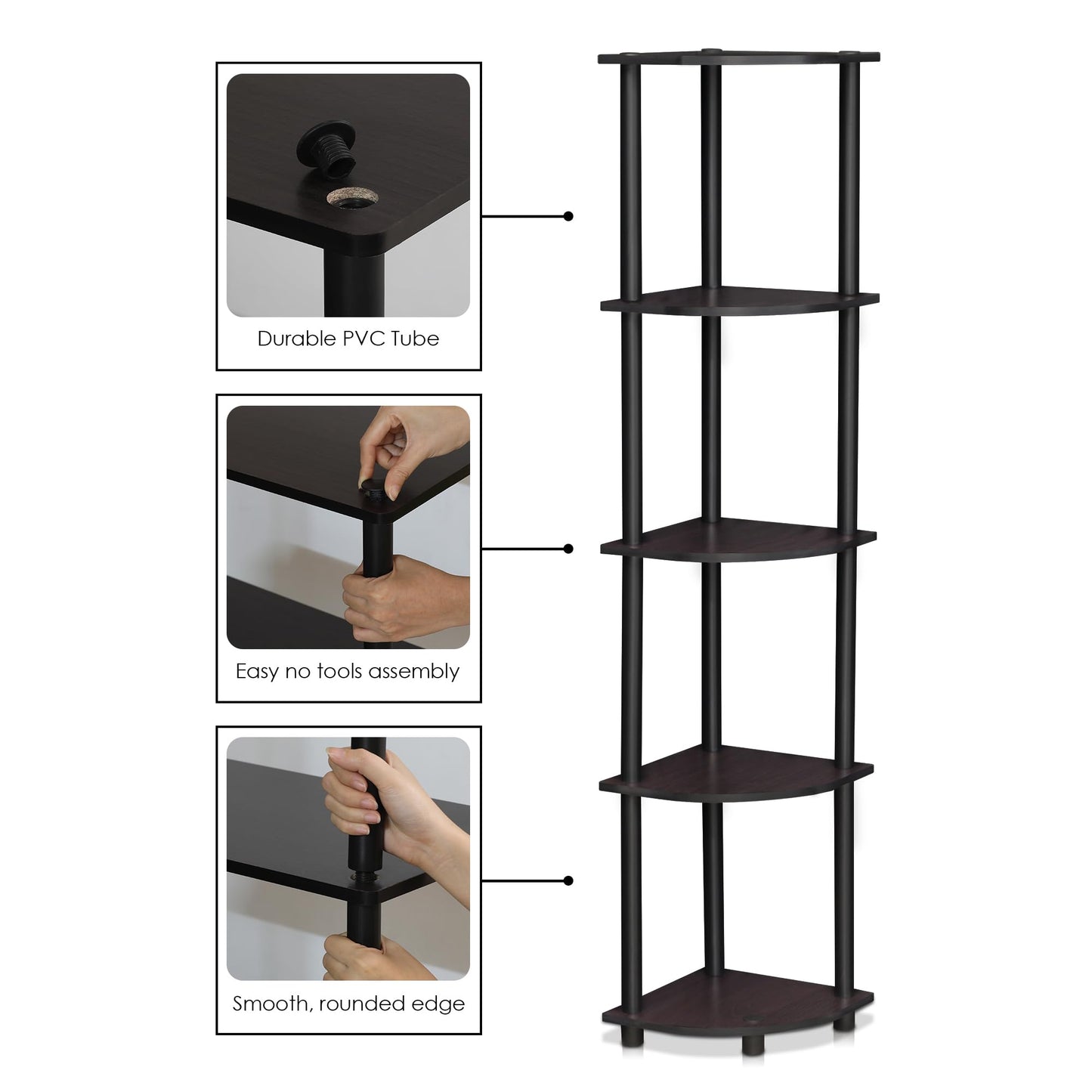 Durable PVC Tube

Easy no tools assembly

Smooth, rounded edge