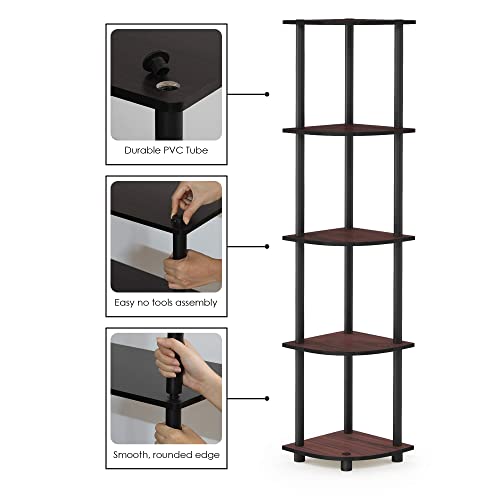 Durable PVC Tube

Easy no tools assembly

Smooth, rounded edge